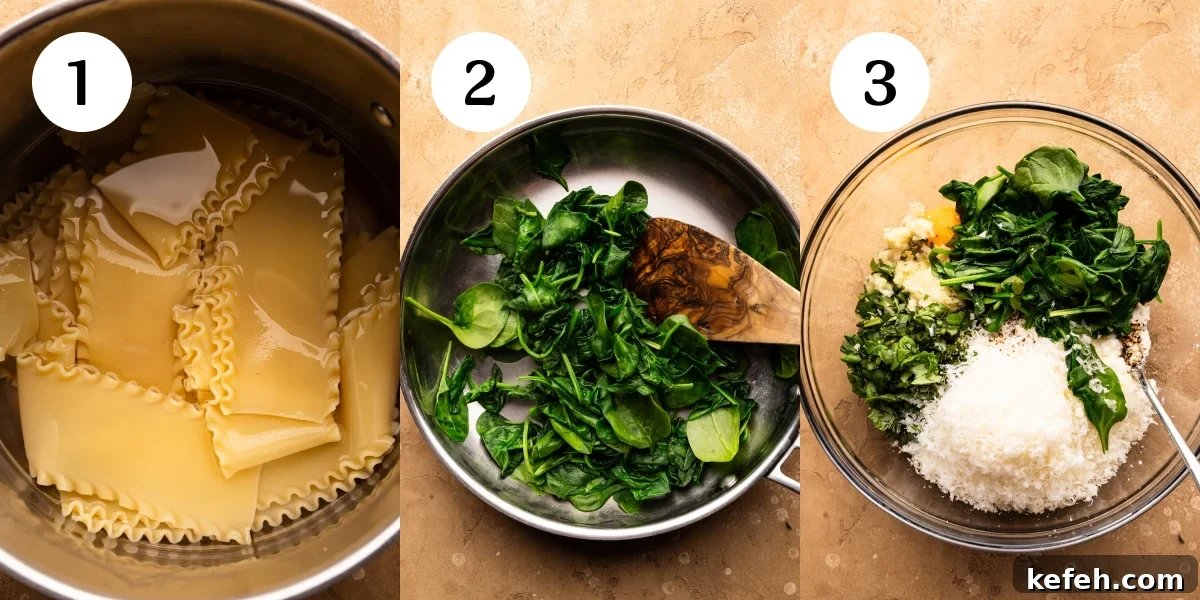 1

2

3

kefeh.com