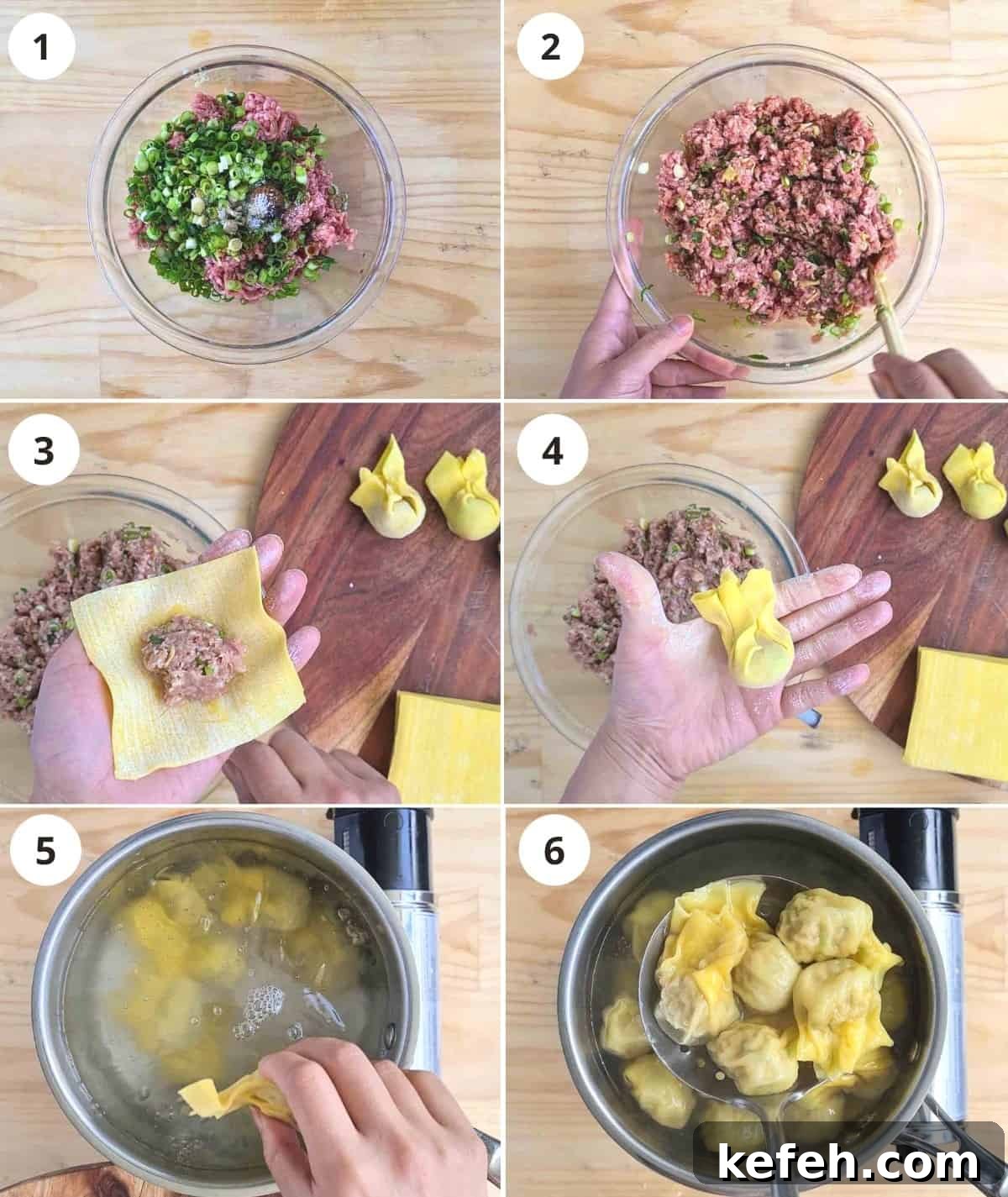 1

2

3

4

5

6

kefeh.com